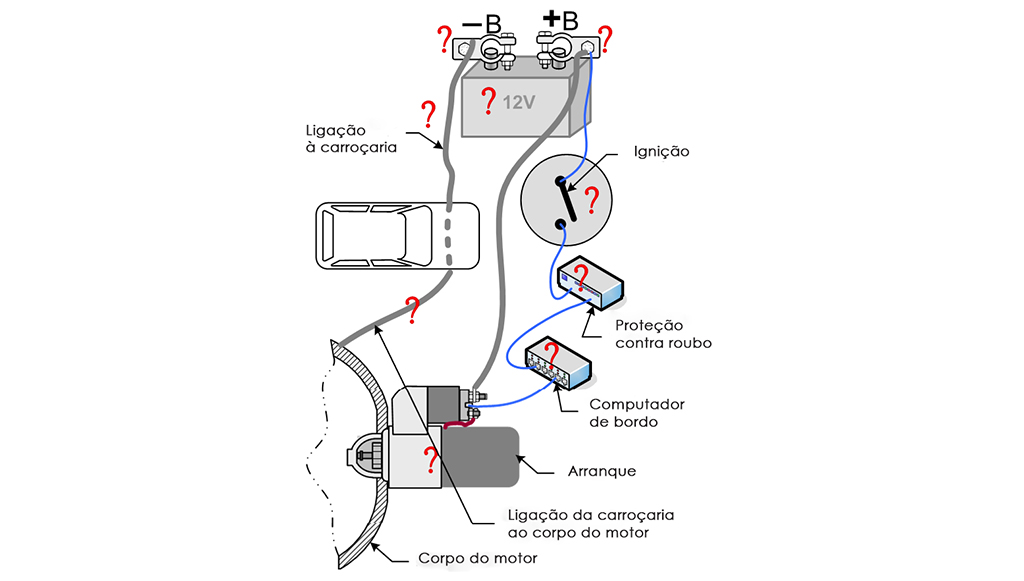 ?
−B
+B
?
?
12V
?
Ligação à carroçaria
Ignição
?
?
?
Proteção contra roubo
?
Computador de bordo
?
Arranque
Ligação da carroçaria ao corpo do motor
Corpo do motor